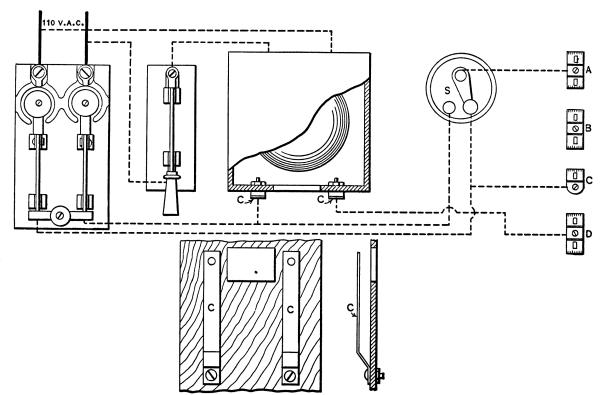 110 V.A.C.

S

A

B

C

D

C

C

C

C

C